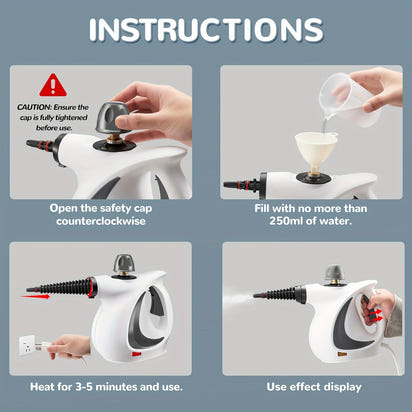 INSTRUCTIONS

CAUTION: Ensure the cap is fully tightened before use.

Open the safety cap counterclockwise

Fill with no more than 250ml of water.

Heat for 3-5 minutes and use.

Use effect display